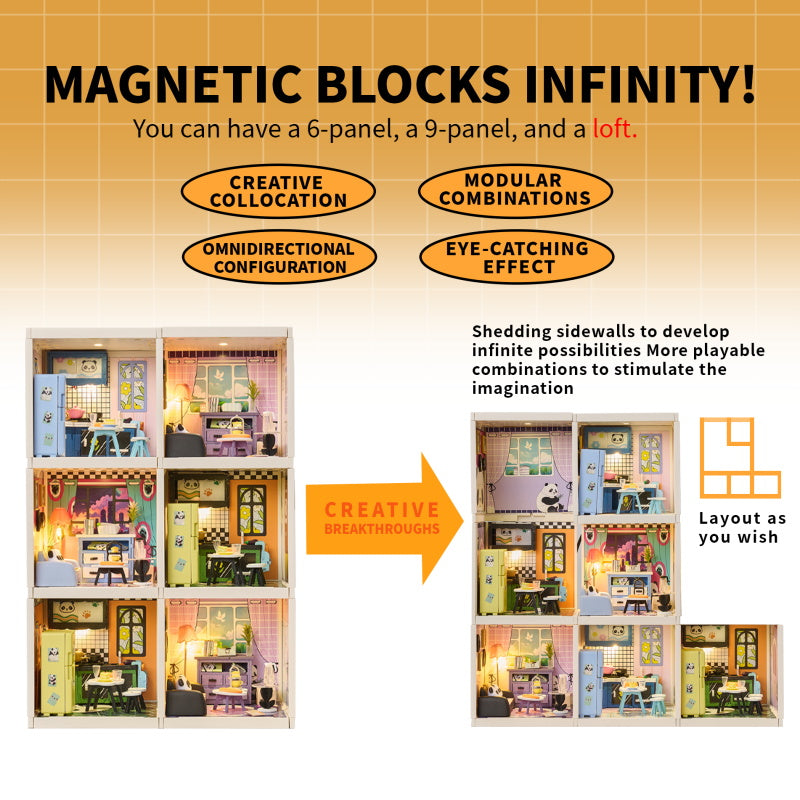 MAGNETIC BLOCKS INFINITY!

You can have a 6-panel, a 9-panel, and a loft.

CREATIVE COLLOCATION

MODULAR COMBINATIONS

OMNIDIRECTIONAL CONFIGURATION

EYE-CATCHING EFFECT

Shedding sidewalls to develop infinite possibilities More playable combinations to stimulate the imagination

CREATIVE BREAKTHROUGHS

Layout as you wish